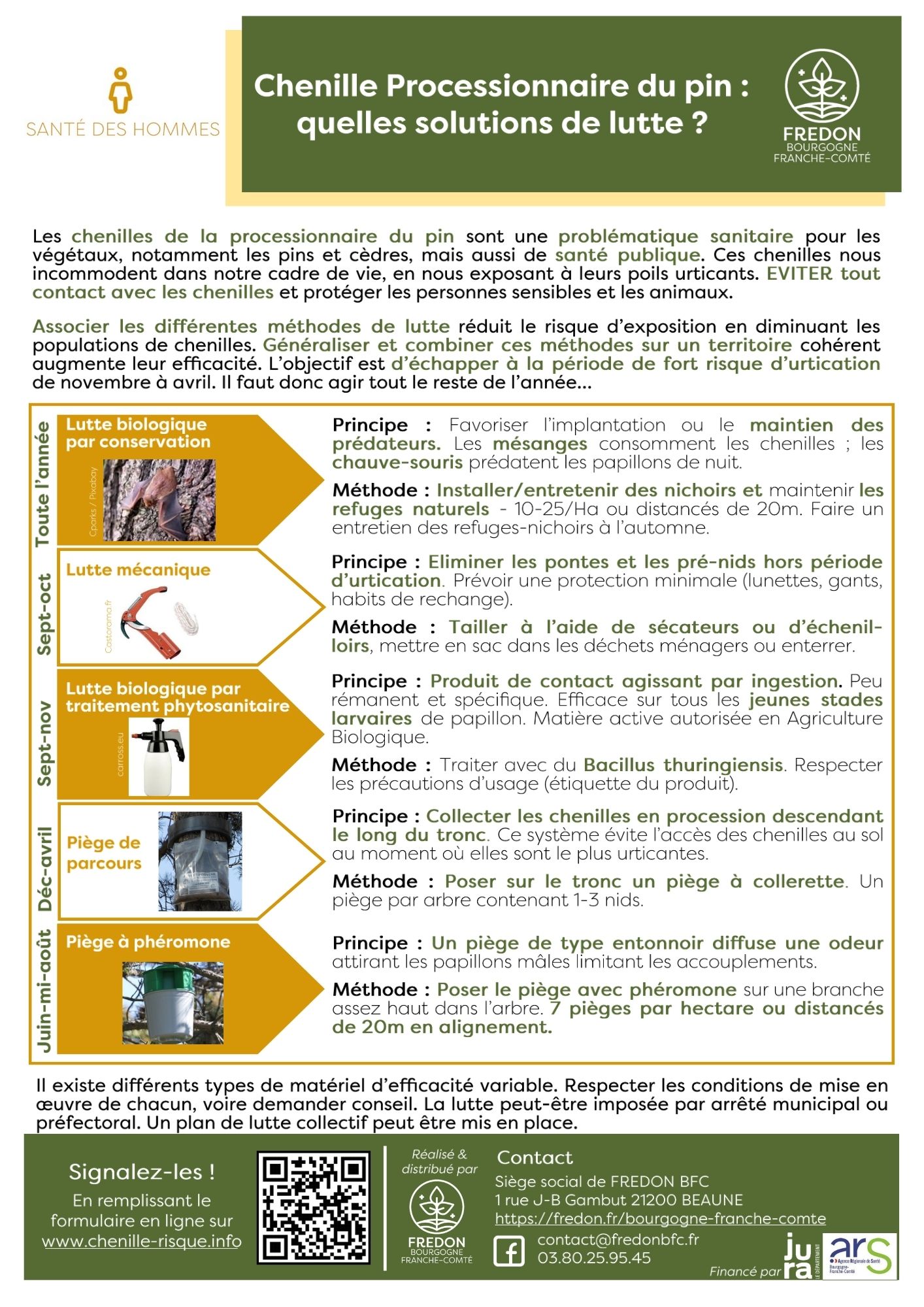 SANTÉ DES HOMMES

Chenille Processionnaire du pin : quelles solutions de lutte ?

FREDON BOURGOGNE FRANCHE-COMTÉ

Les chenilles de la processionnaire du pin sont une problématique sanitaire pour les végétaux, notamment les pins et cèdres, mais aussi de santé publique. Ces chenilles nous incommodent dans notre cadre de vie, en nous exposant à leurs poils urticants. EVITER tout contact avec les chenilles et protéger les personnes sensibles et les animaux.

Associer les différentes méthodes de lutte réduit le risque d'exposition en diminuant les populations de chenilles. Généraliser et combiner ces méthodes sur un territoire cohérent augmente leur efficacité. L'objectif est d'échapper à la période de fort risque d'urtication de novembre à avril. Il faut donc agir tout le reste de l'année...

Toute l'année

Lutte biologique par conservation

Cparks / Pixabay

Principe : Favoriser l'implantation ou le maintien des prédateurs. Les mésanges consomment les chenilles ; les chauve-souris prédatent les papillons de nuit.

Méthode : Installer/entretenir des nichoirs et maintenir les refuges naturels - 10-25/Ha ou distancés de 20m. Faire un entretien des refuges-nichoirs à l'automne.

Sept-oct

Lutte mécanique

Castorama.fr

Principe : Eliminer les pontes et les pré-nids hors période d'urtication. Prévoir une protection minimale (lunettes, gants, habits de rechange).

Méthode : Tailler à l'aide de sécateurs ou d'échenilloirs, mettre en sac dans les déchets ménagers ou enterrer.

Sept-nov

Lutte biologique par traitement phytosanitaire

carross.eu

Principe : Produit de contact agissant par ingestion. Peu rémanent et spécifique. Efficace sur tous les jeunes stades larvaires de papillon. Matière active autorisée en Agriculture Biologique.

Méthode : Traiter avec du Bacillus thuringiensis. Respecter les précautions d'usage (étiquette du produit).

Déc-avril

Piège de parcours

Principe : Collecter les chenilles en procession descendant le long du tronc. Ce système évite l'accès des chenilles au sol au moment où elles sont le plus urticantes.

Méthode : Poser sur le tronc un piège à collerette. Un piège par arbre contenant 1-3 nids.

Juin-mi-août

Piège à phéromone

Principe : Un piège de type entonnoir diffuse une odeur attirant les papillons mâles limitant les accouplements.

Méthode : Poser le piège avec phéromone sur une branche assez haut dans l'arbre. 7 pièges par hectare ou distancés de 20m en alignement.

Il existe différents types de matériel d'efficacité variable. Respecter les conditions de mise en œuvre de chacun, voire demander conseil. La lutte peut-être imposée par arrêté municipal ou préfectoral. Un plan de lutte collectif peut être mis en place.

Signalez-les !
En remplissant le formulaire en ligne sur www.chenille-risque.info

Réalisé & distribué par
FREDON BOURGOGNE FRANCHE-COMTÉ

Contact
Siège social de FREDON BFC
1 rue J-B Gambut 21200 BEAUNE
https://fredon.fr/bourgogne-franche-comte
contact@fredonbfc.fr
03.80.25.95.45

Financé par jura LE DÉPARTEMENT ars Agence Régionale de Santé Bourgogne-Franche-Comté